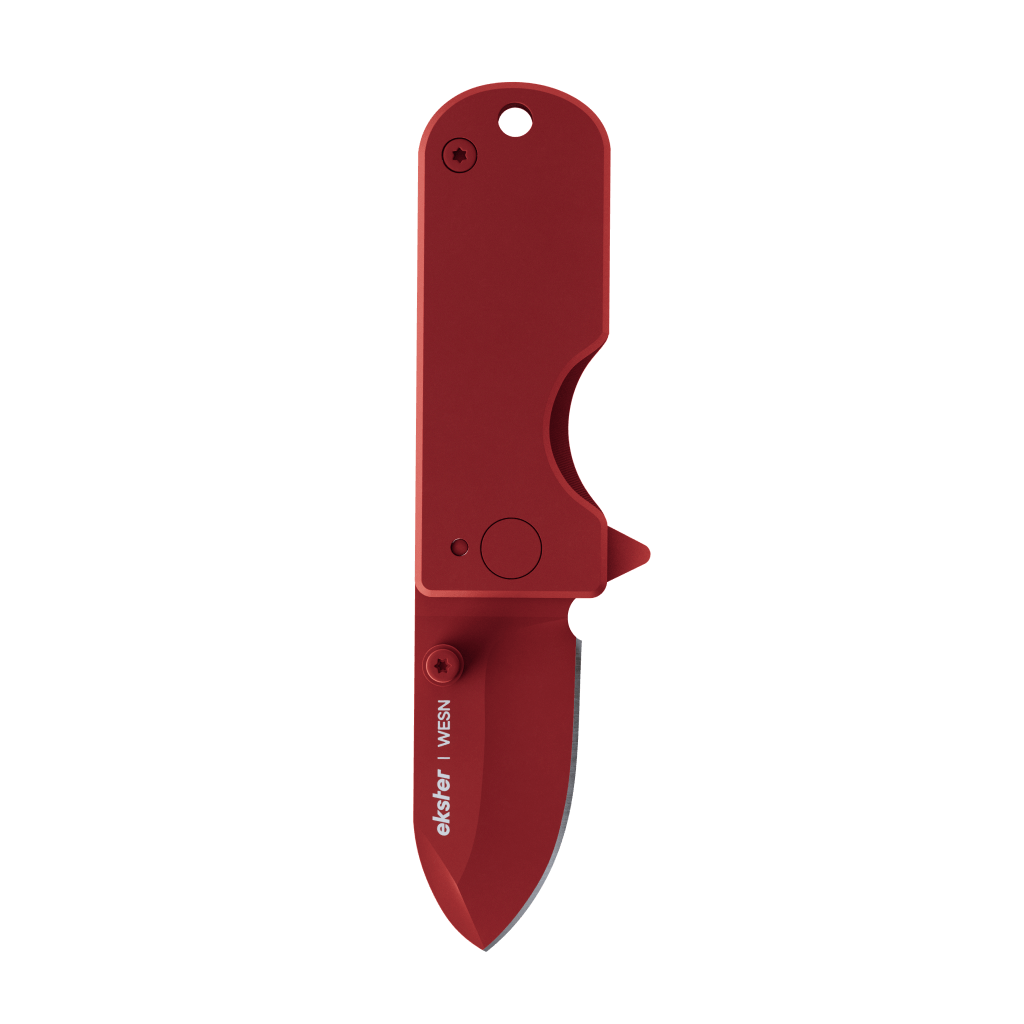 ekster | WESN